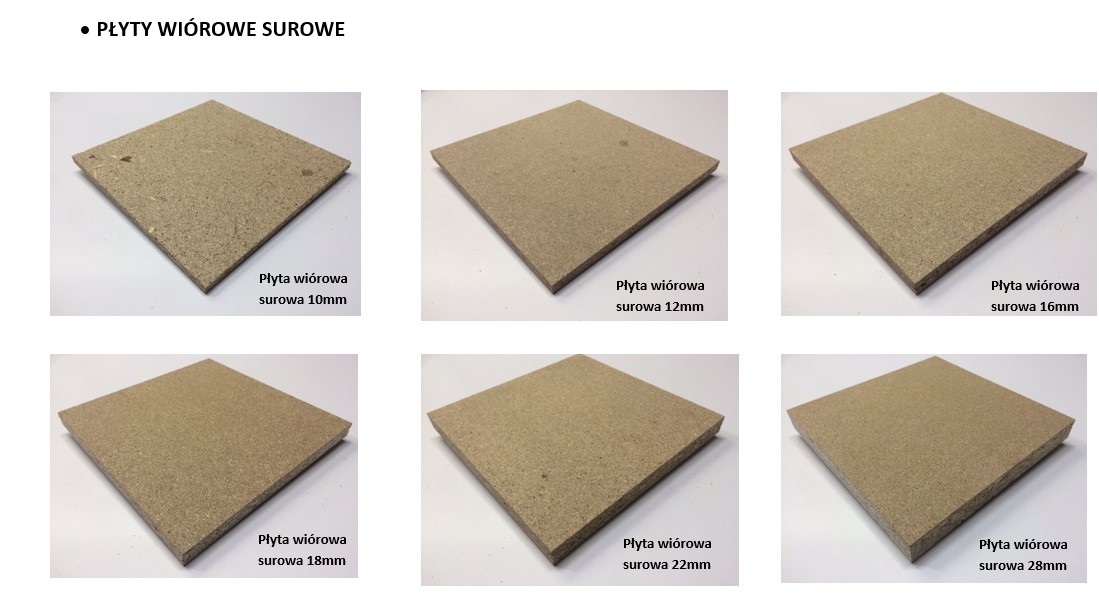 • PŁYTY WIÓROWE SUROWE

Płyta wiórowa surowa 10mm

Płyta wiórowa surowa 12mm

Płyta wiórowa surowa 16mm

Płyta wiórowa surowa 18mm

Płyta wiórowa surowa 22mm

Płyta wiórowa surowa 28mm