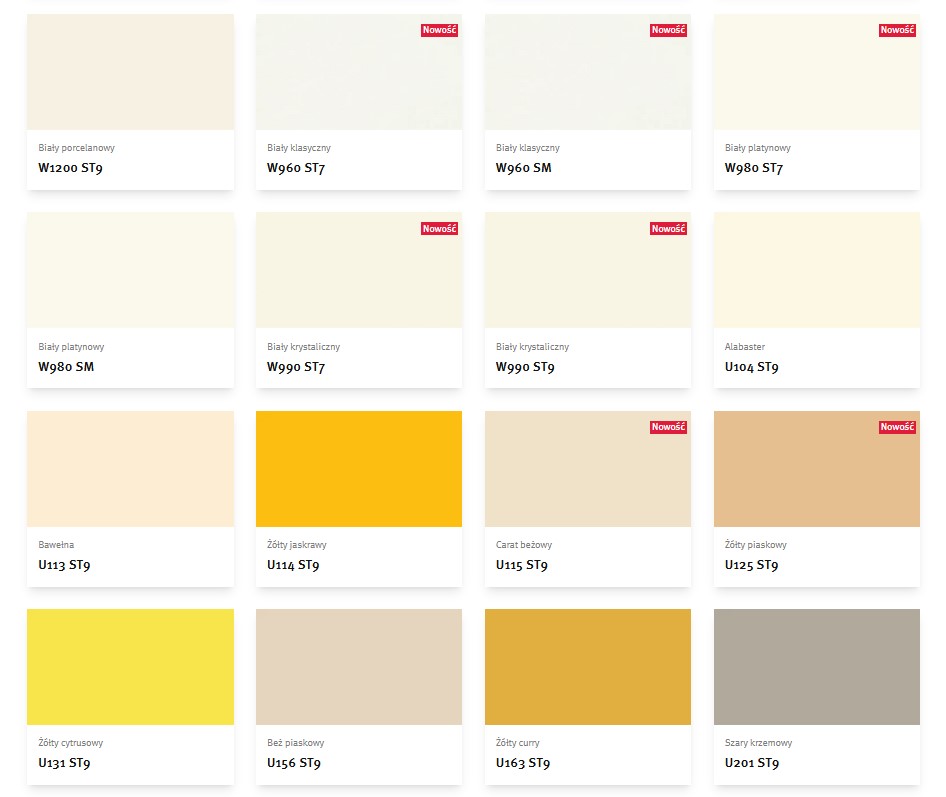 Biały porcelanowy
W1200 ST9

Nowość
Biały klasyczny
W960 ST7

Nowość
Biały klasyczny
W960 SM

Nowość
Biały platynowy
W980 ST7

Biały platynowy
W980 SM

Nowość
Biały krystaliczny
W990 ST7

Nowość
Biały krystaliczny
W990 ST9

Alabaster
U104 ST9

Bawełna
U113 ST9

Żółty jaskrawy
U114 ST9

Nowość
Carat beżowy
U115 ST9

Nowość
Żółty piaskowy
U125 ST9

Żółty cytrusowy
U131 ST9

Beż piaskowy
U156 ST9

Żółty curry
U163 ST9

Szary krzemowy
U201 ST9